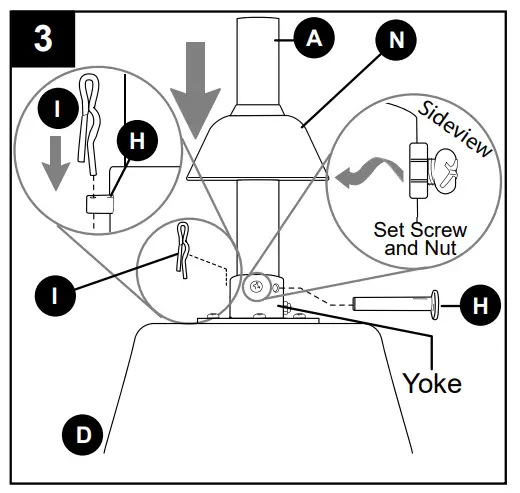 3

A

N

I

H

Sideview

Set Screw and Nut

I

H

Yoke

D