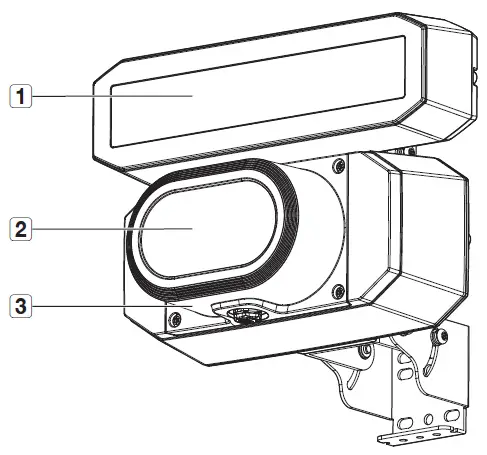 1
2
3