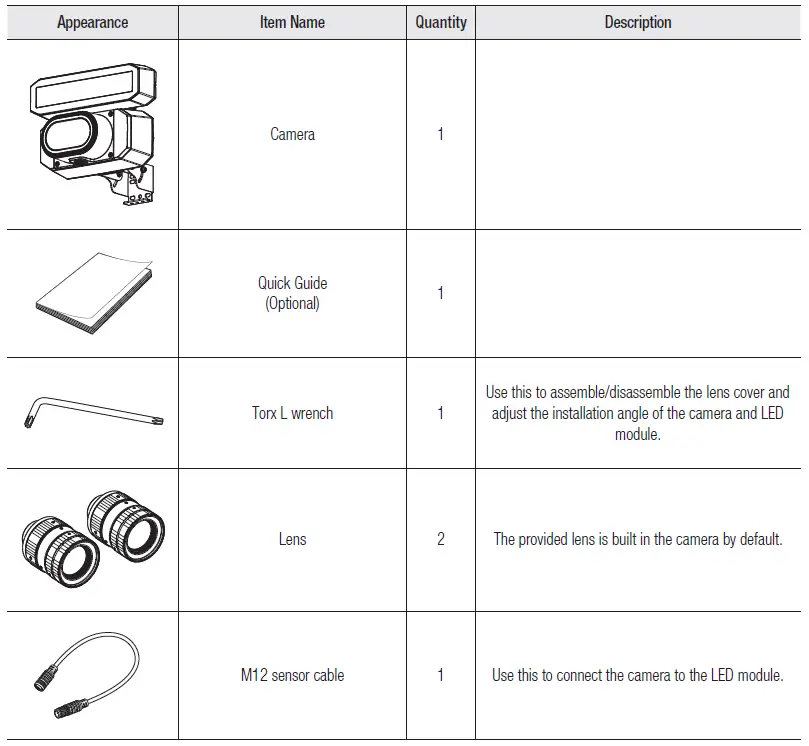 | Appearance | Item Name | Quantity | Description |
|---|---|---|---|
| | Camera | 1 | |
| | Quick Guide (Optional) | 1 | |
| | Torx L wrench | 1 | Use this to assemble/disassemble the lens cover and adjust the installation angle of the camera and LED module. |
| | Lens | 2 | The provided lens is built in the camera by default. |
| | M12 sensor cable | 1 | Use this to connect the camera to the LED module. |