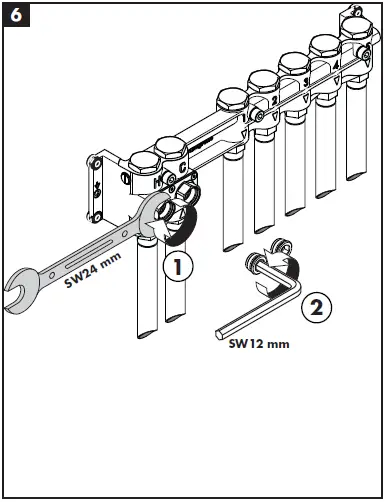 6

H C 1 2 3 4

SW24 mm

1

2

SW12 mm