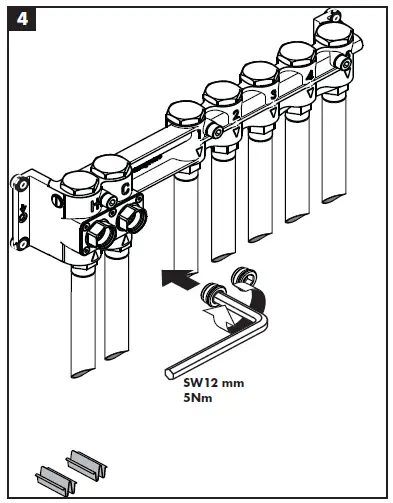 4

H C 1 2 3 4

SW12 mm
5Nm