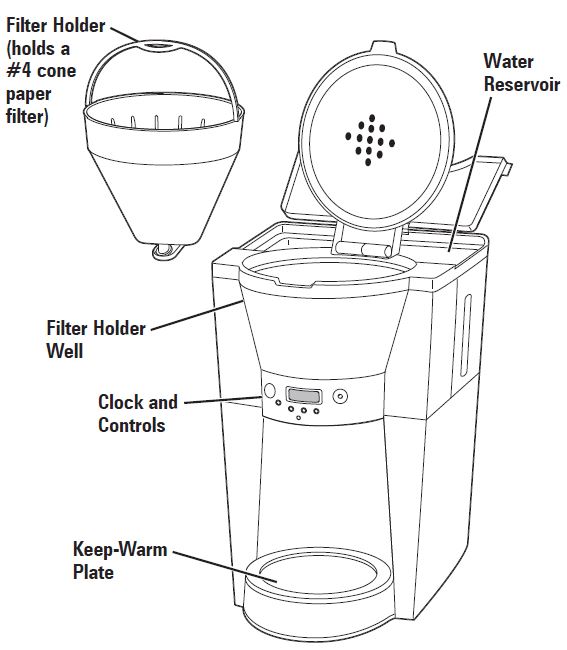 Filter Holder (holds a #4 cone paper filter)

Water Reservoir

Filter Holder Well

Clock and Controls

Keep-Warm Plate