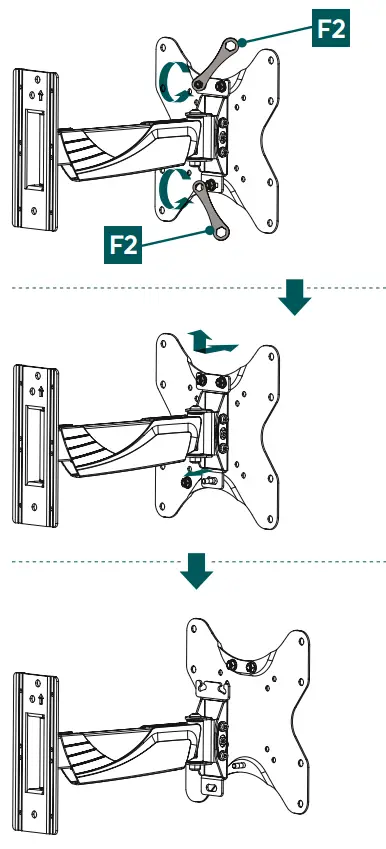 F2

F2