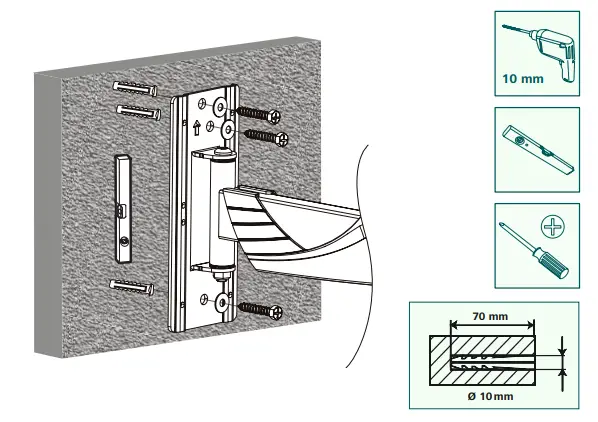 10 mm

70 mm

Ø 10 mm