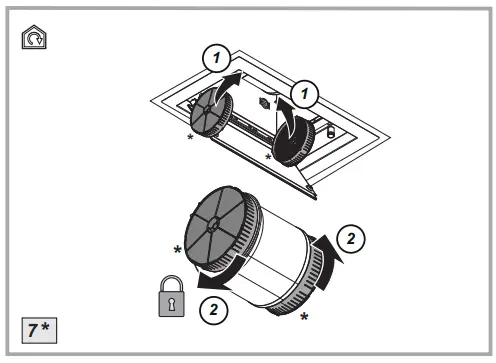 1
1
*
*
*
2
2
*
7*