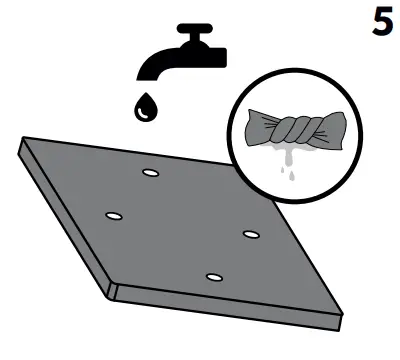 5