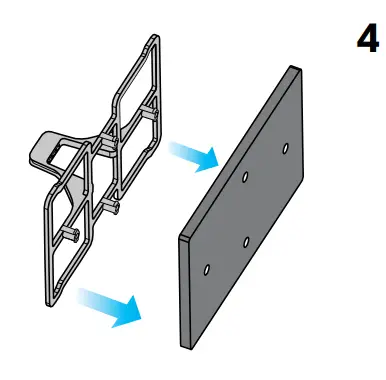 4