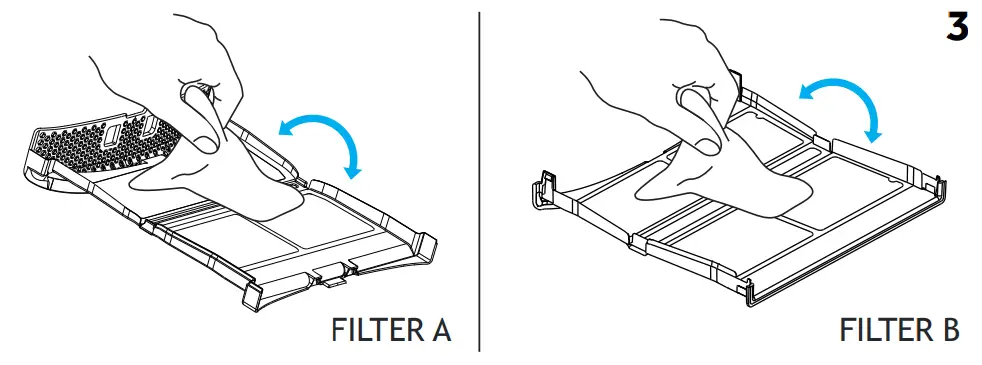 3

FILTER A

FILTER B