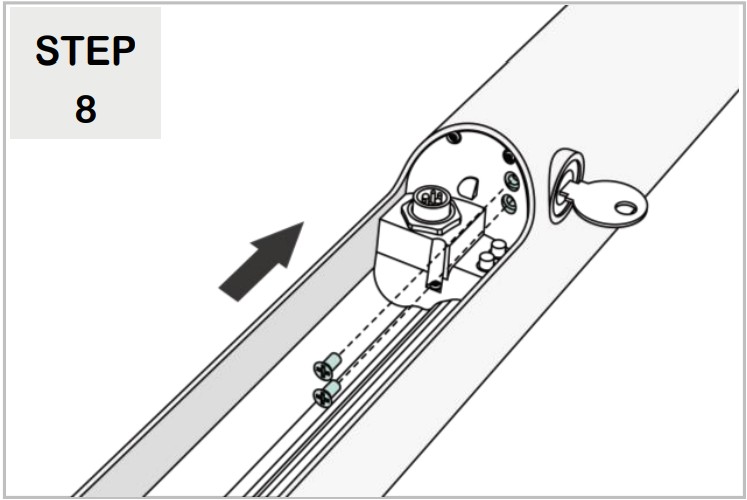 STEP
8