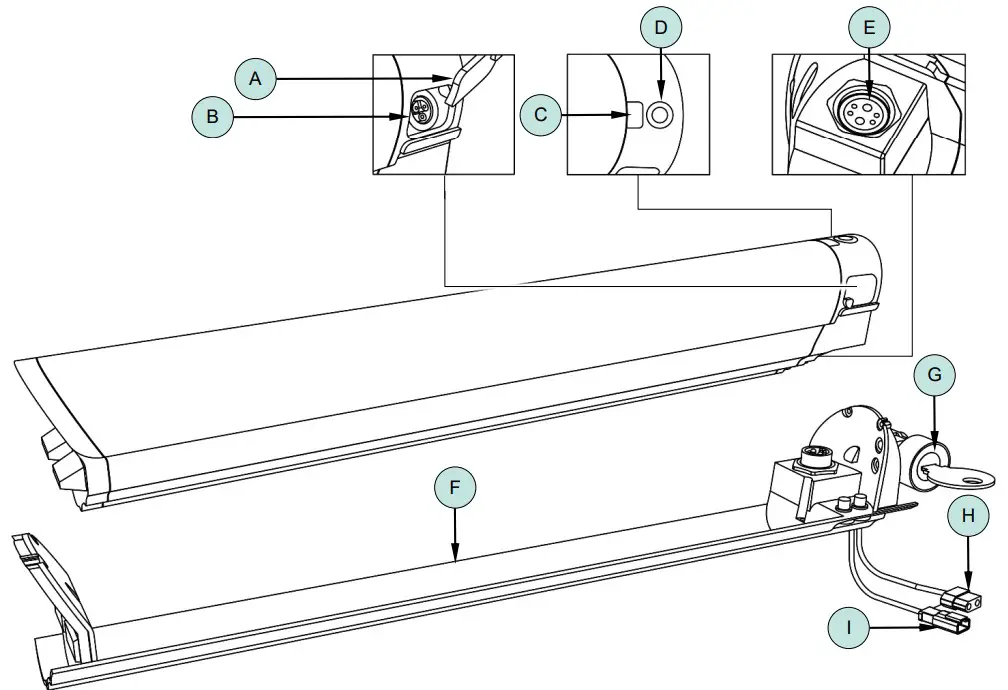 A
B
C
D
E
F
G
H
I