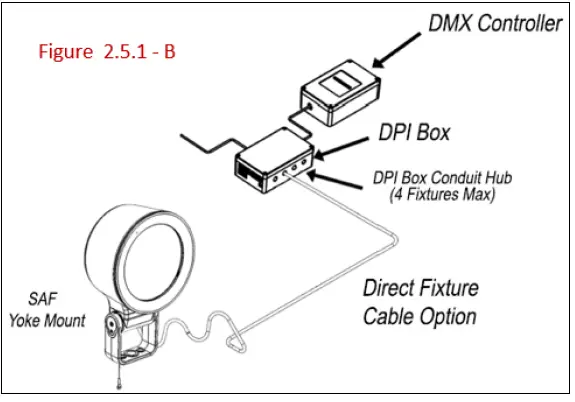 Figure 2.5.1 - B

DMX Controller

DPI Box

DPI Box Conduit Hub
(4 Fixtures Max)

SAF
Yoke Mount

Direct Fixture
Cable Option