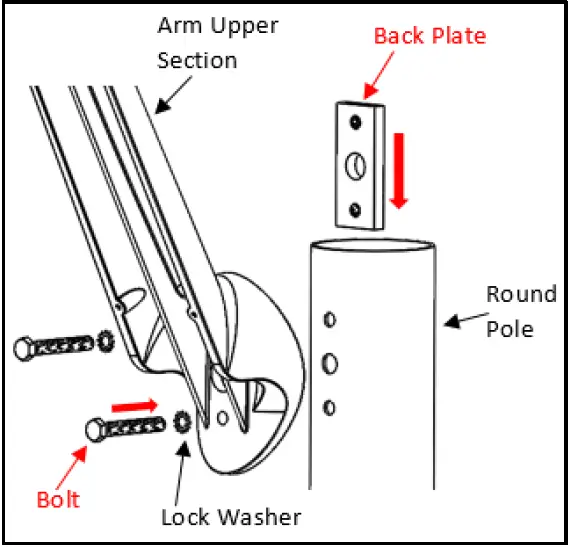 Arm Upper Section

Back Plate

Round Pole

Bolt

Lock Washer