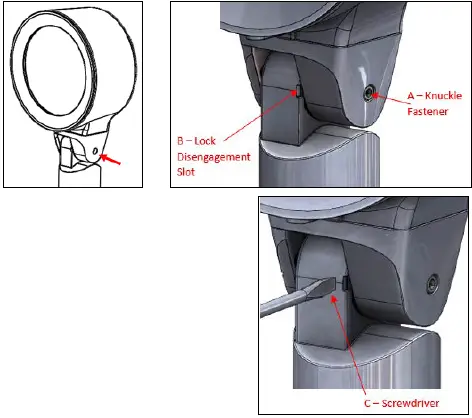 A – Knuckle Fastener

B – Lock Disengagement Slot

C – Screwdriver