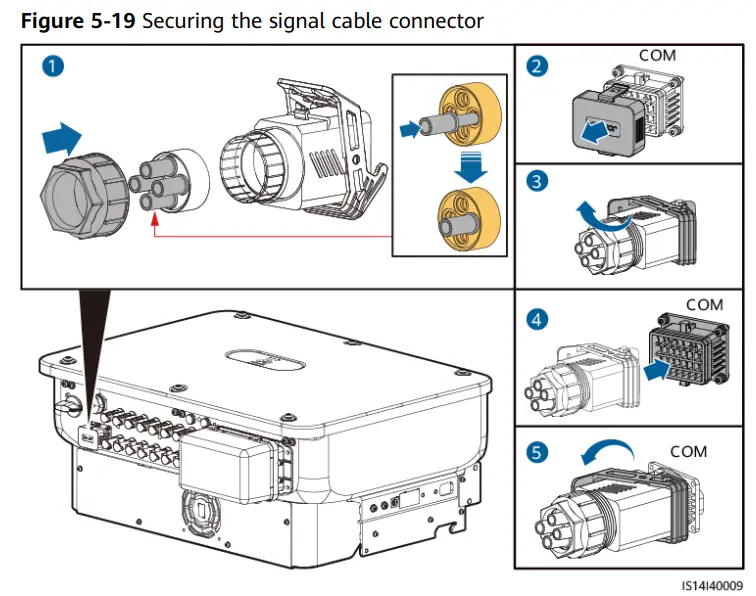 **Figure 5-19** Securing the signal cable connector

1

2 COM

3

4 COM

5 COM

IS14I40009