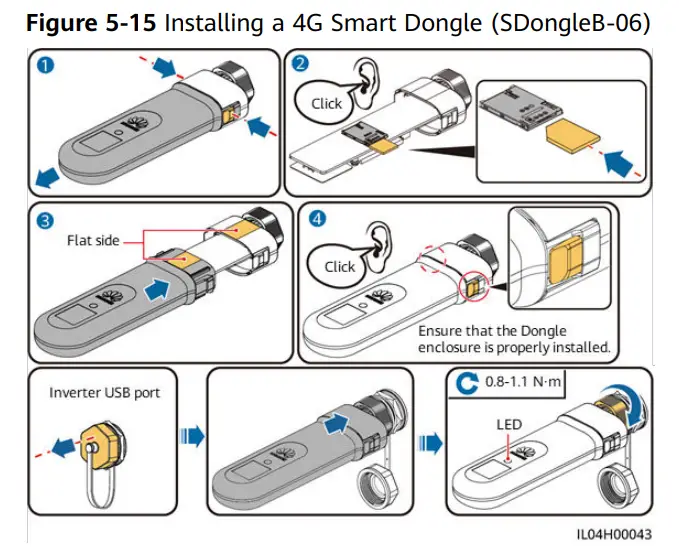 **Figure 5-15** Installing a 4G Smart Dongle (SDongleB-06)

1

2

Click

3

Flat side

4

Click

Ensure that the Dongle enclosure is properly installed.

Inverter USB port

0.8-1.1 N·m

LED

IL04H00043