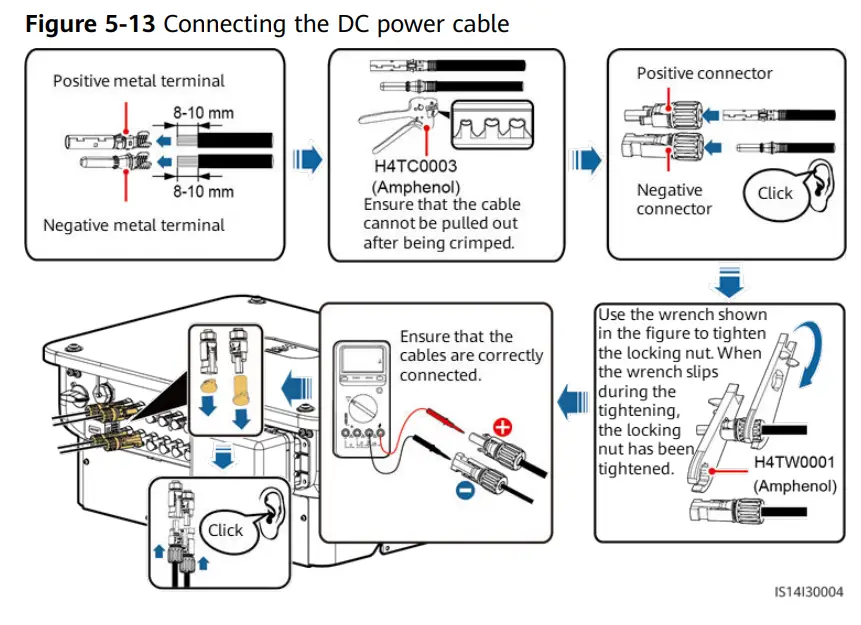 **Figure 5-13** Connecting the DC power cable

Positive metal terminal

8-10 mm

8-10 mm

Negative metal terminal

H4TC0003 (Amphenol)

Ensure that the cable cannot be pulled out after being crimped.

Positive connector

Negative connector

Click

Use the wrench shown in the figure to tighten the locking nut. When the wrench slips during the tightening, the locking nut has been tightened.

H4TW0001 (Amphenol)

Ensure that the cables are correctly connected.

Click

IS14I30004