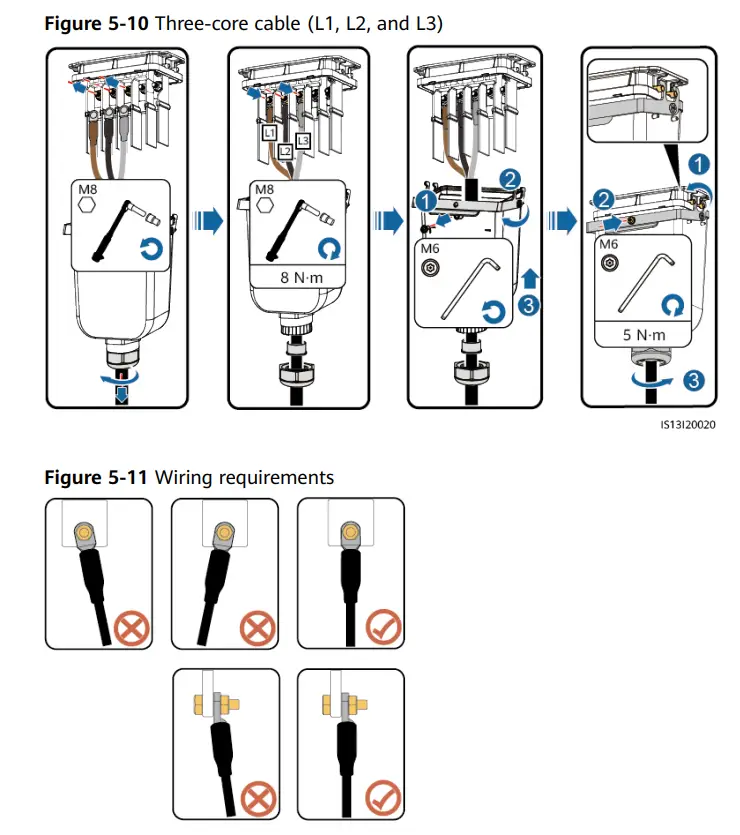 **Figure 5-10** Three-core cable (L1, L2, and L3)

M8

L1
L2
L3
M8
8 N·m

1
2
M6
3

1
2
M6
5 N·m
3

IS13I20020

**Figure 5-11** Wiring requirements