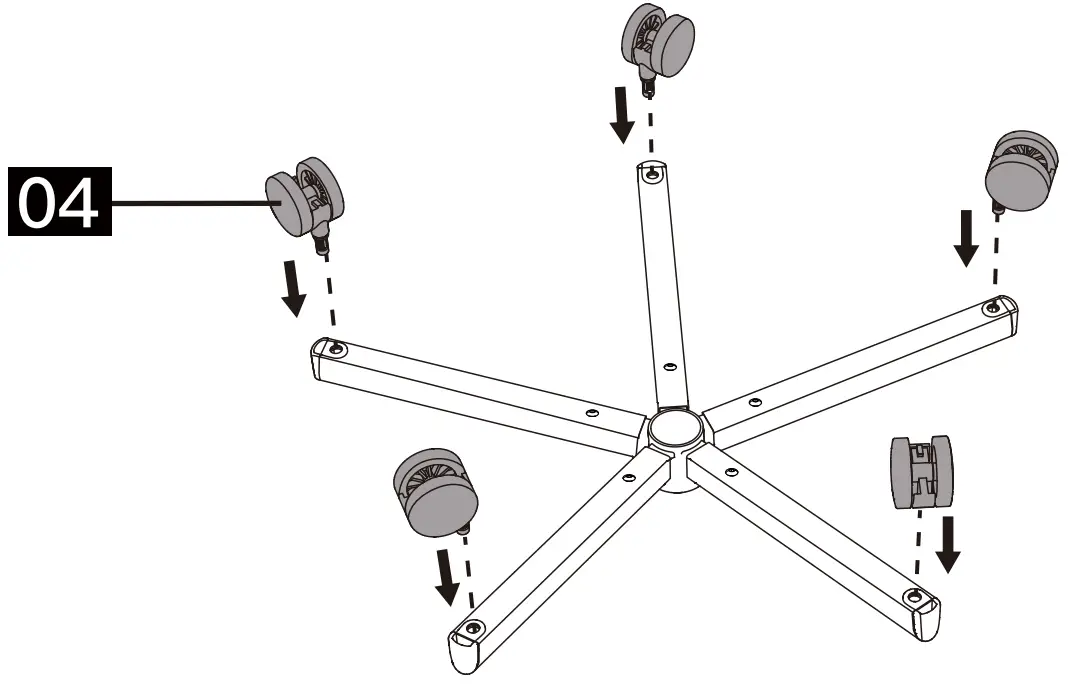 04