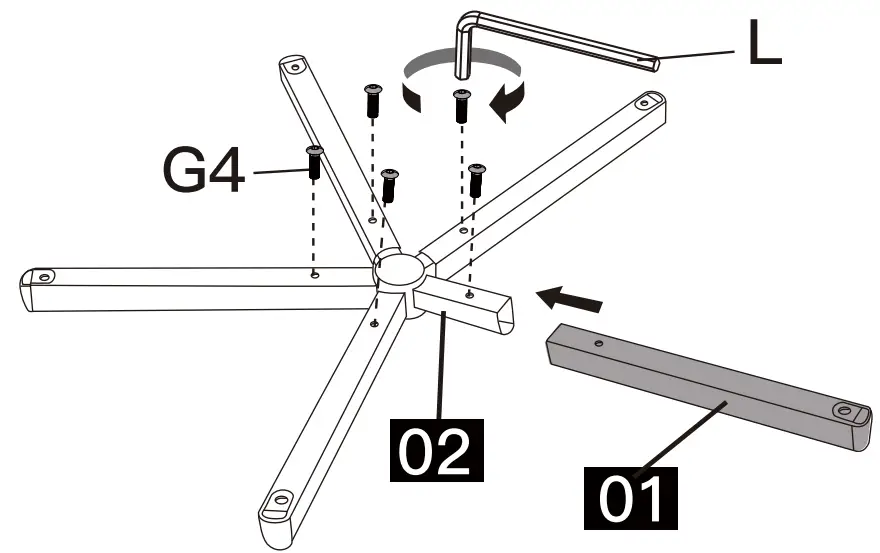 L

G4

02

01