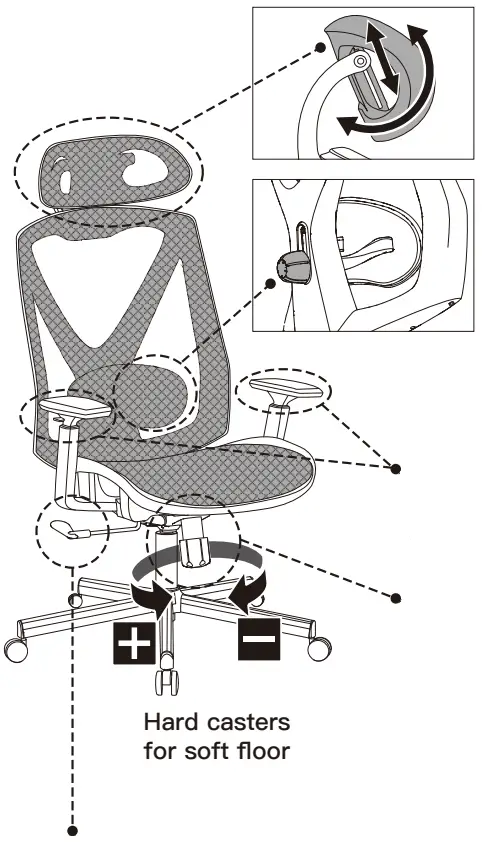 +
−
Hard casters
for soft floor