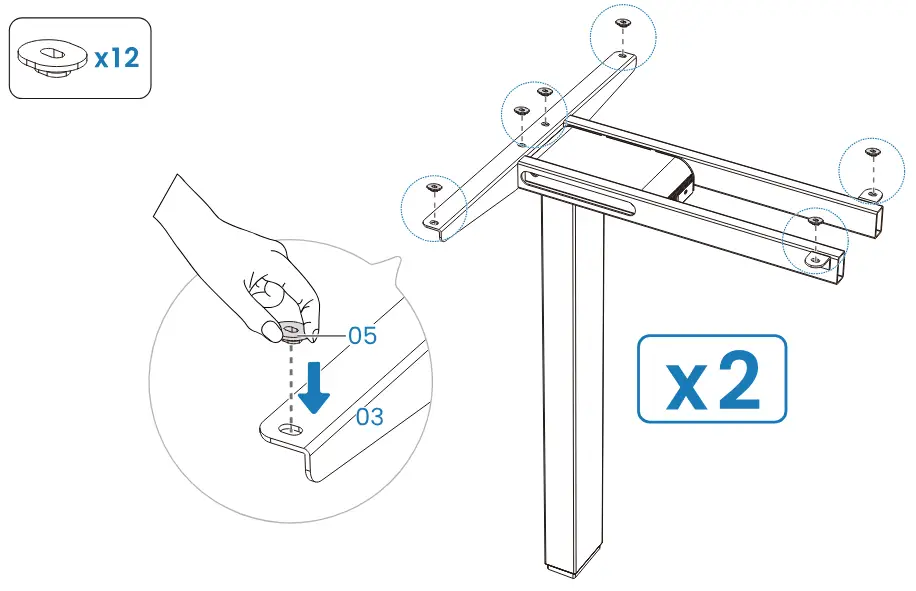 x12

05

03

x2