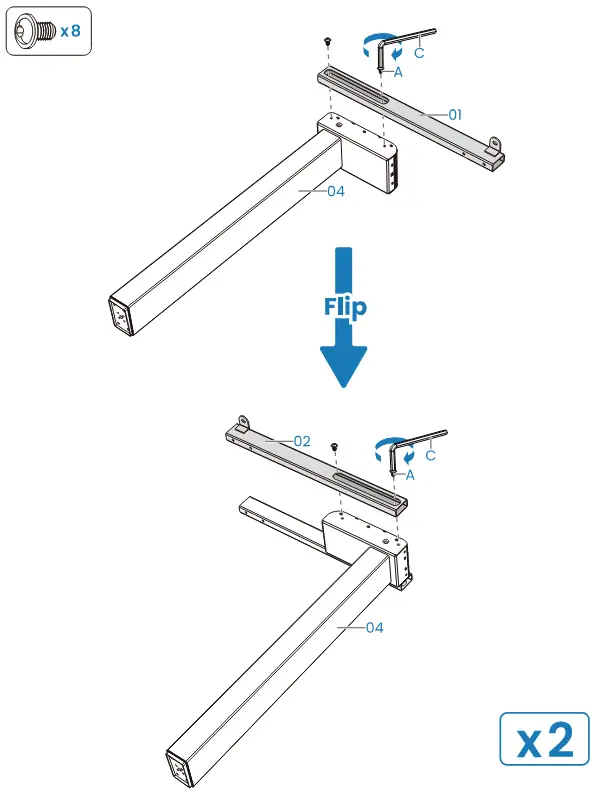 x 8

C
A
01
04

Flip

02
C
A
04

x2