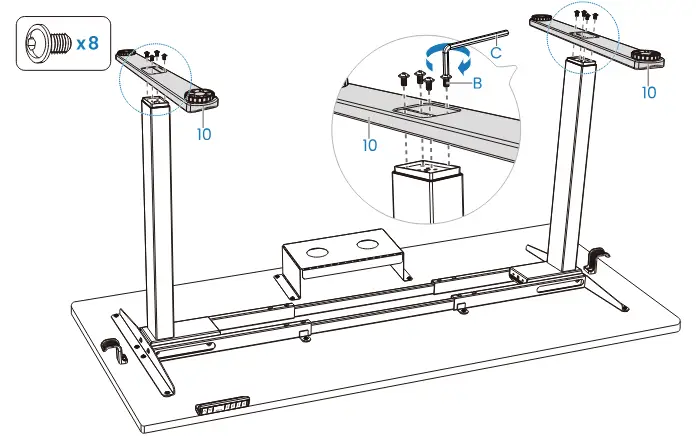 x 8

10

C

B

10

10