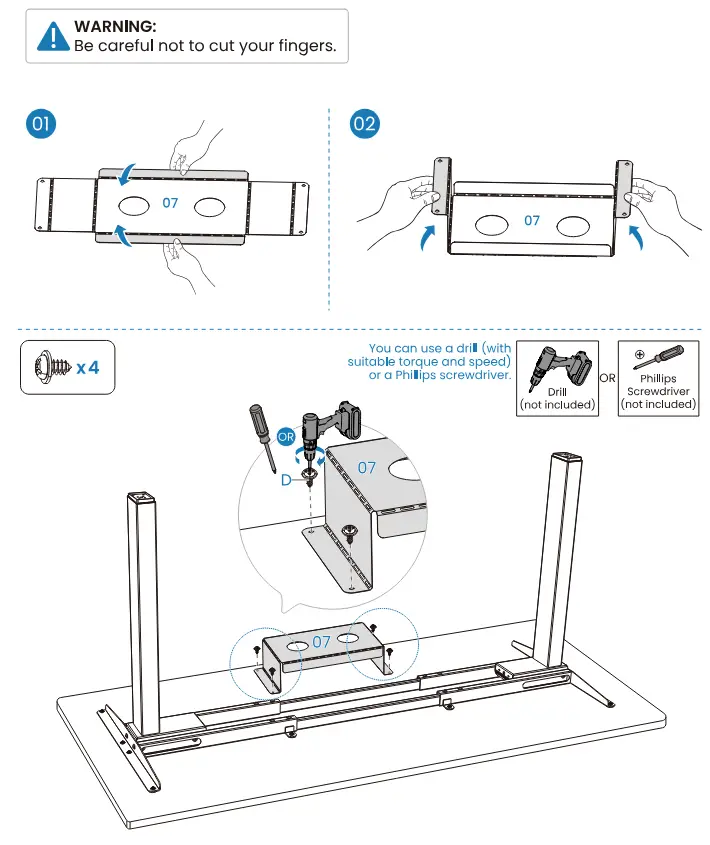 WARNING:
Be careful not to cut your fingers.

01

07

02

07

x 4

You can use a drill (with suitable torque and speed) or a Phillips screwdriver.

Drill
(not included)

OR

Phillips
Screwdriver
(not included)

OR

D

07

07