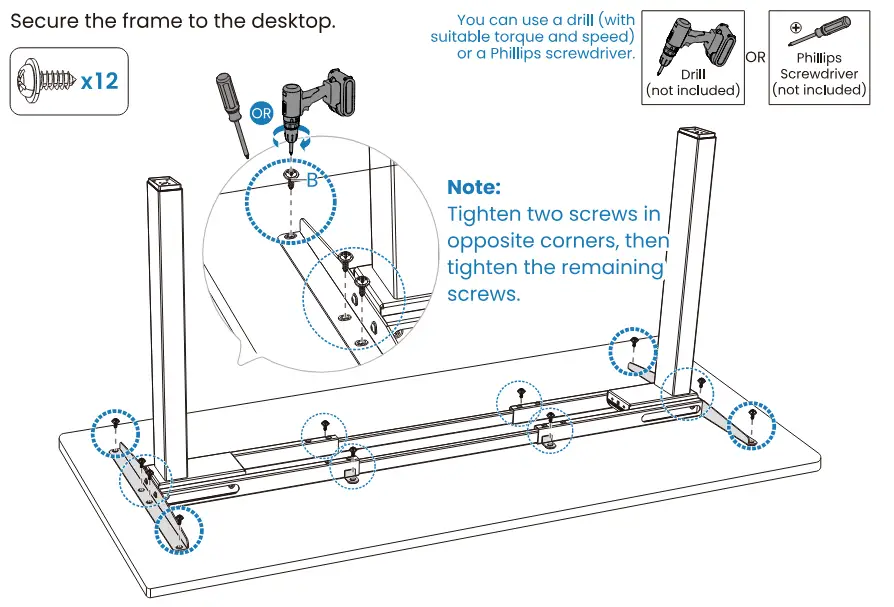 Secure the frame to the desktop.

x12

You can use a drill (with suitable torque and speed) or a Phillips screwdriver.

Drill (not included)

OR

Phillips Screwdriver (not included)

OR

B

Note:
Tighten two screws in opposite corners, then tighten the remaining screws.