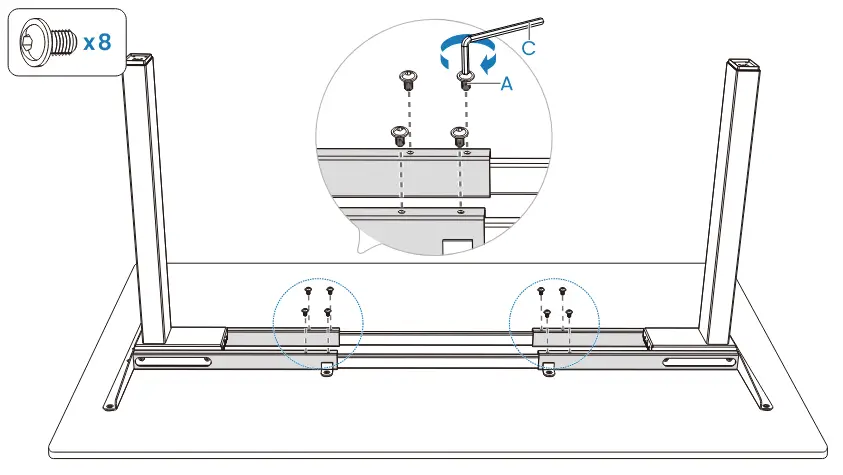 x 8
C
A