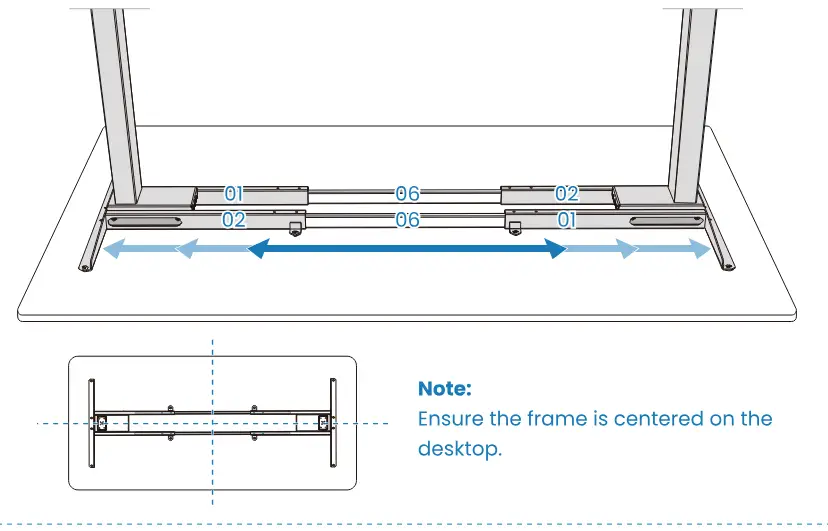 01
06
02
02
06
01

Note:
Ensure the frame is centered on the desktop.