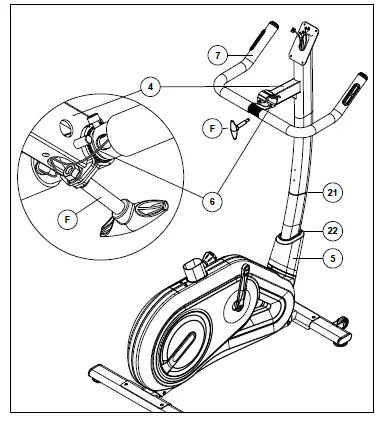 7
4
F
6
F
21
22
5