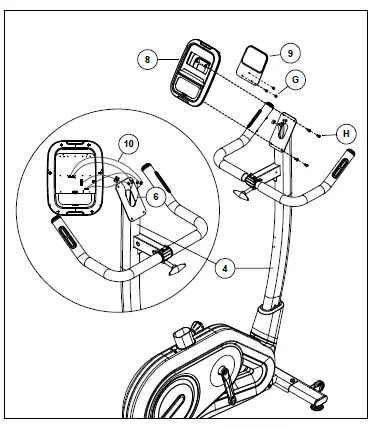 8
9
G
H
10
6
4