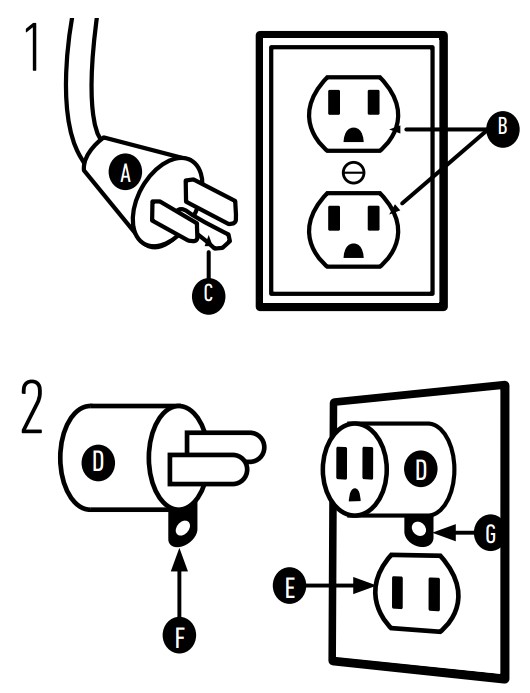 1

A

B

C

2

D

D

G

E

F