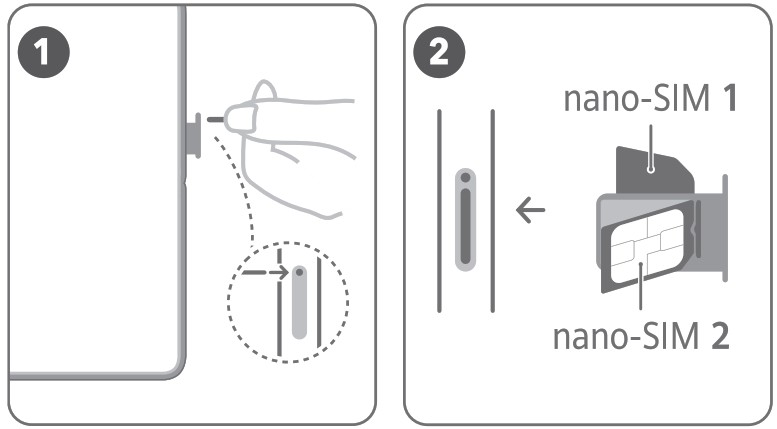 1

2

nano-SIM 1

nano-SIM 2