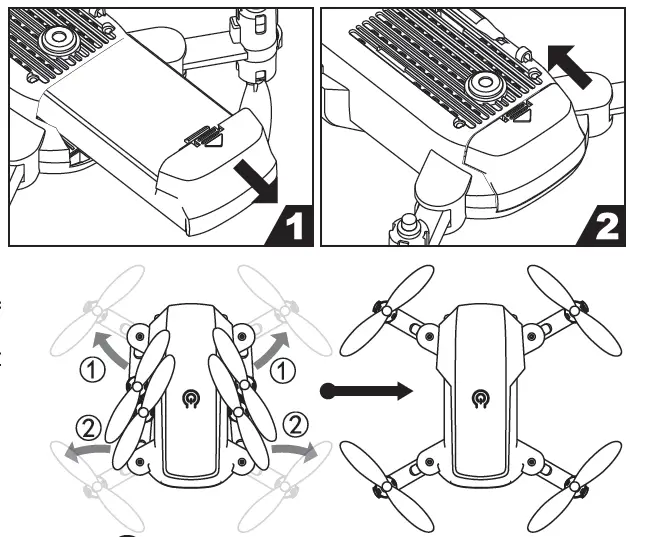 1

2

①

①

②

②