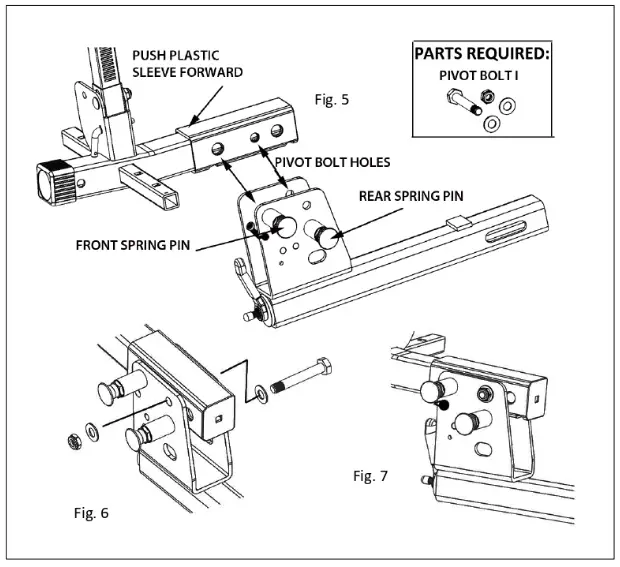 PUSH PLASTIC SLEEVE FORWARD

Fig. 5

PARTS REQUIRED:
PIVOT BOLT I

PIVOT BOLT HOLES

REAR SPRING PIN

FRONT SPRING PIN

Fig. 6

Fig. 7