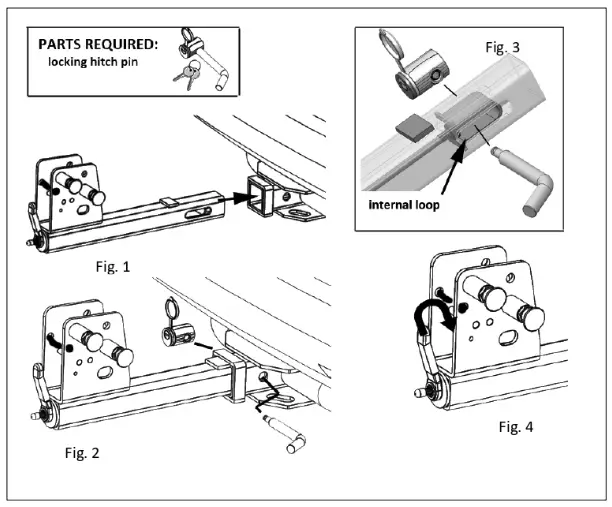 PARTS REQUIRED:
locking hitch pin

Fig. 3

internal loop

Fig. 1

Fig. 2

Fig. 4