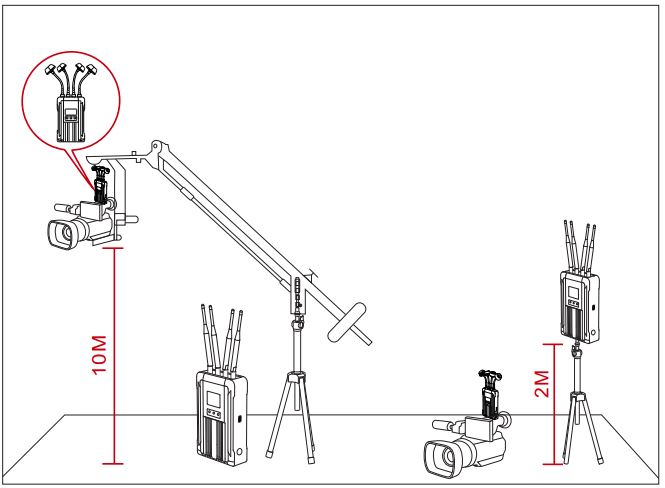 10M

2M