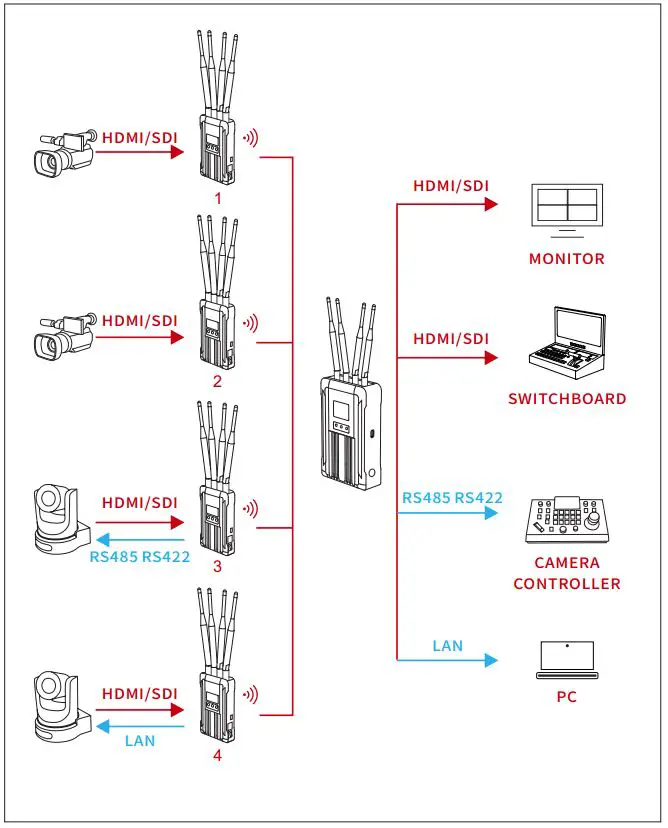 HDMI/SDI
1
HDMI/SDI
2
HDMI/SDI
RS485 RS422
3
HDMI/SDI
LAN
4
HDMI/SDI
MONITOR
HDMI/SDI
SWITCHBOARD
RS485 RS422
CAMERA CONTROLLER
LAN
PC