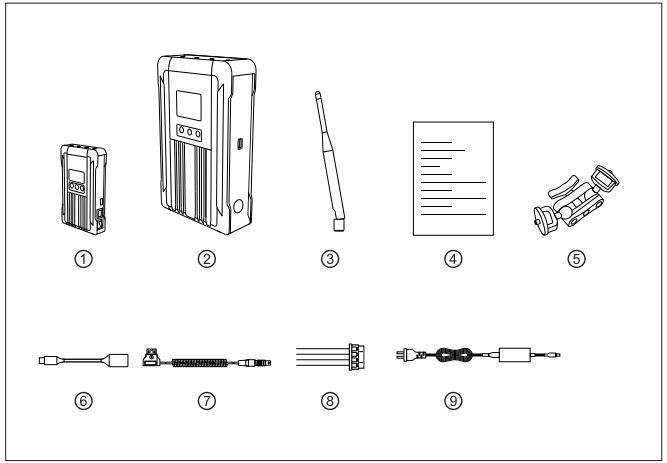 ①
②
③
④
⑤
⑥
⑦
⑧
⑨