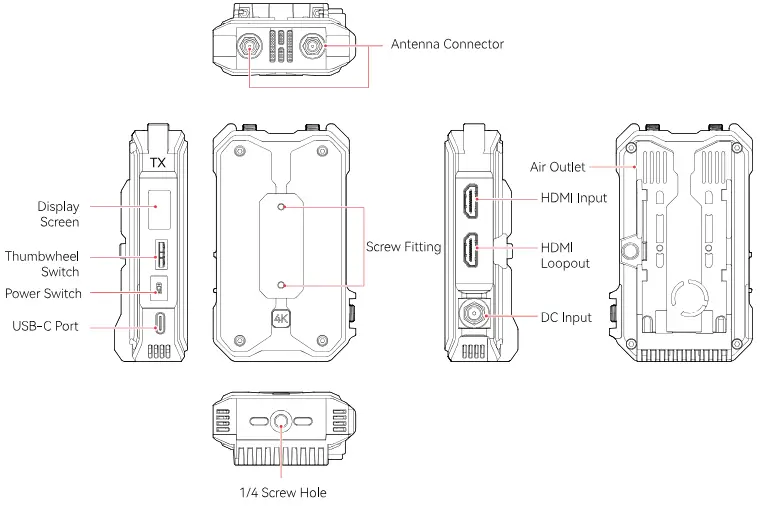 Antenna Connector

TX

Display Screen

Thumbwheel Switch

Power Switch

USB-C Port

Screw Fitting

4K

Air Outlet

HDMI Input

HDMI Loopout

DC Input

1/4 Screw Hole