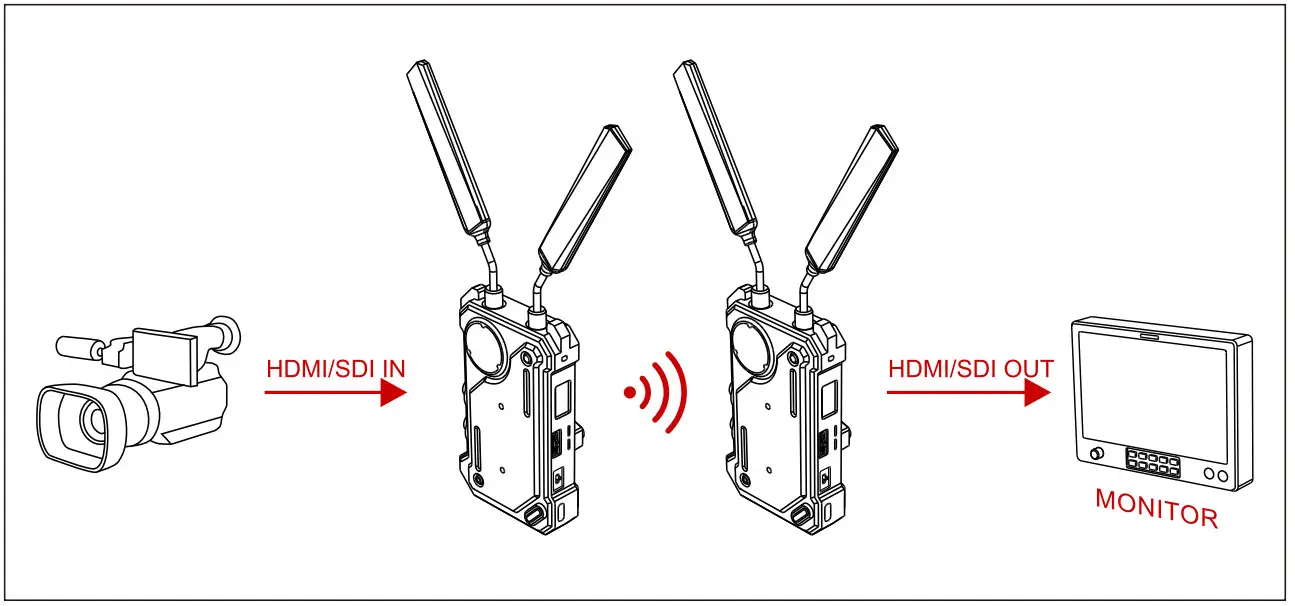 HDMI/SDI IN

HDMI/SDI OUT

MONITOR