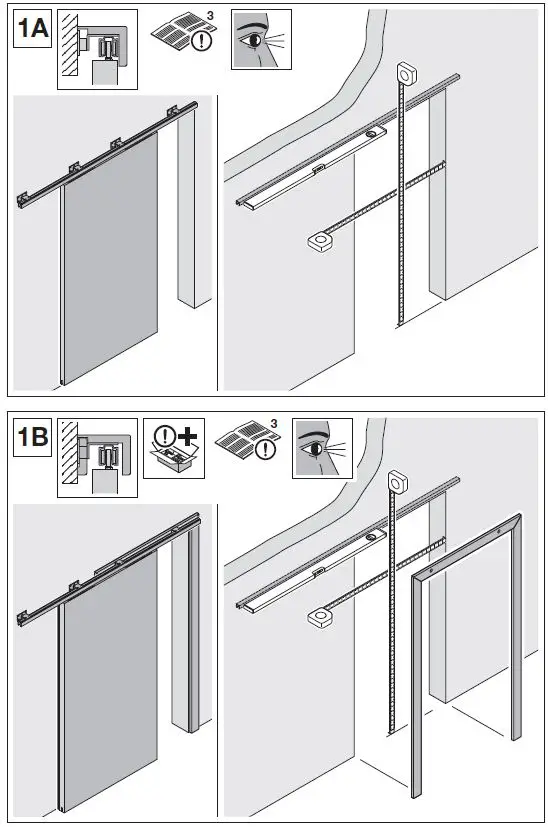 1A

3

1B

3