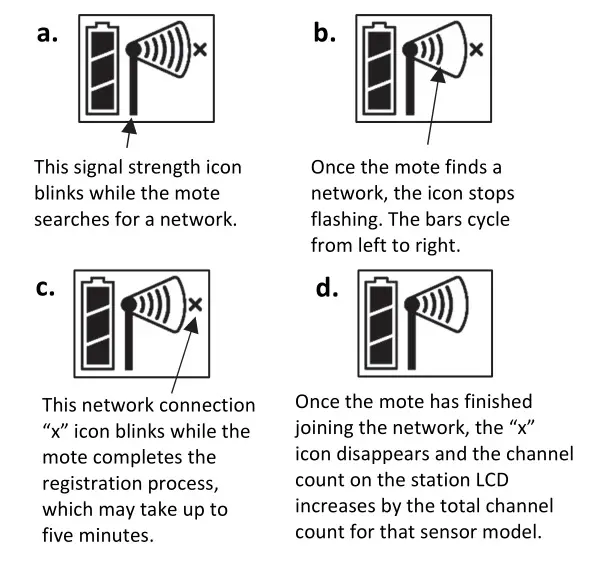 a.

This signal strength icon blinks while the mote searches for a network.

b.

Once the mote finds a network, the icon stops flashing. The bars cycle from left to right.

c.

This network connection “x” icon blinks while the mote completes the registration process, which may take up to five minutes.

d.

Once the mote has finished joining the network, the “x” icon disappears and the channel count on the station LCD increases by the total channel count for that sensor model.