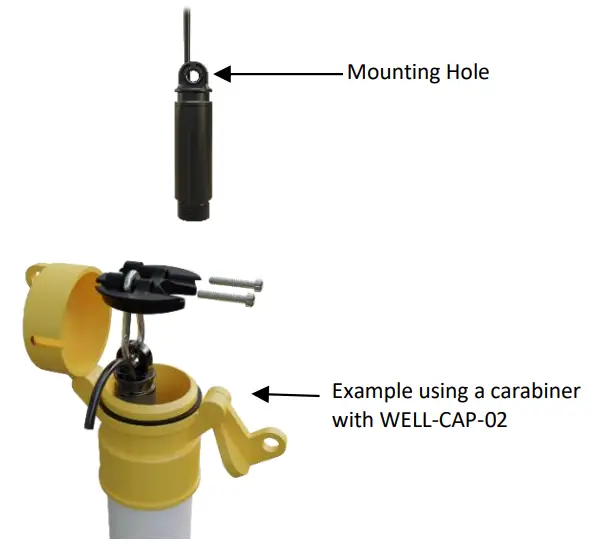 Mounting Hole

Example using a carabiner with WELL-CAP-02