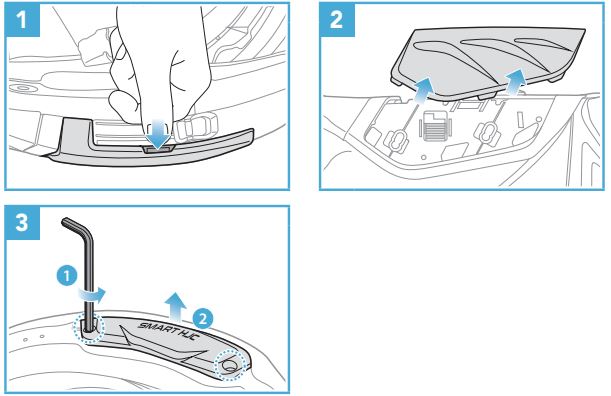 1

2

3

1

2

SMART HJC