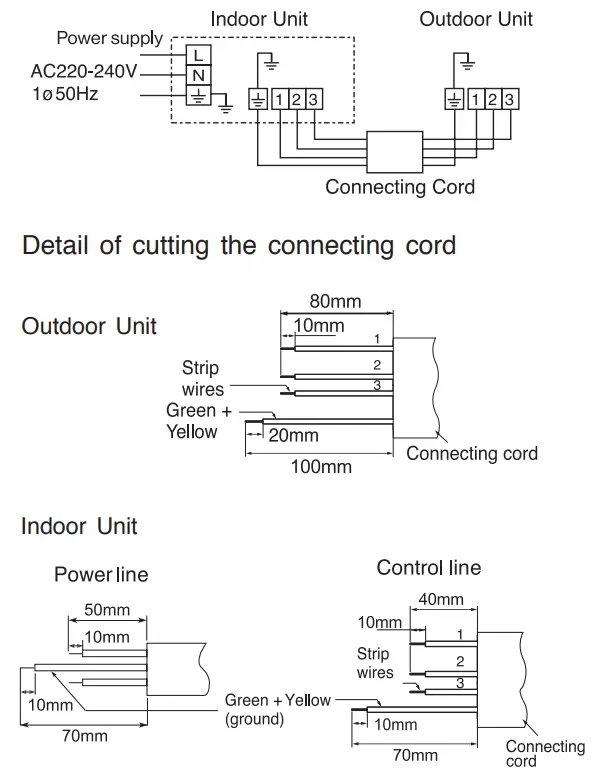 Indoor Unit

Outdoor Unit

Power supply

AC220-240V

1ø 50Hz

L

N

1 2 3

1 2 3

Connecting Cord

Detail of cutting the connecting cord

Outdoor Unit

80mm

10mm

1

2

3

Strip wires

Green + Yellow

20mm

100mm

Connecting cord

Indoor Unit

Power line

50mm

10mm

10mm

70mm

Green + Yellow (ground)

Control line

40mm

10mm

1

2

3

Strip wires

10mm

70mm

Connecting cord