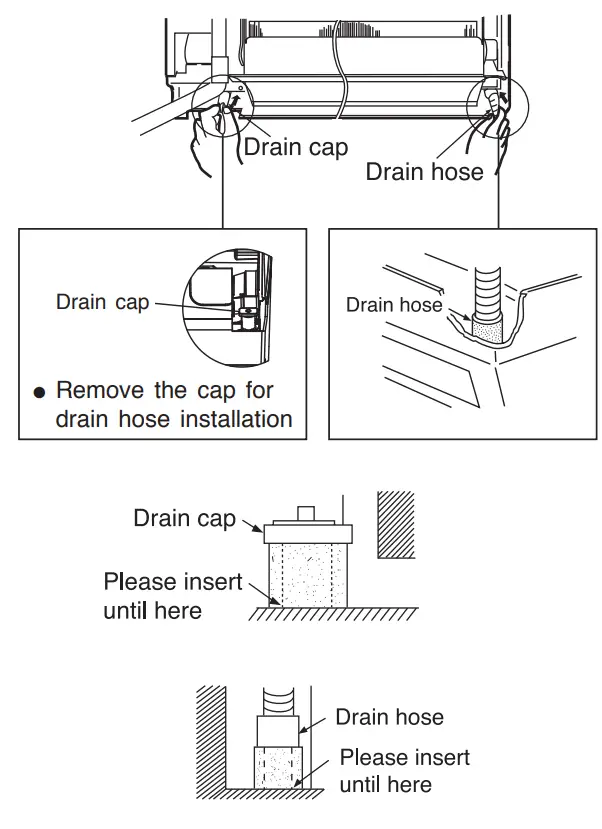 Drain cap

Drain hose

Drain cap

● Remove the cap for drain hose installation

Drain hose

Drain cap

Please insert until here

Drain hose

Please insert until here