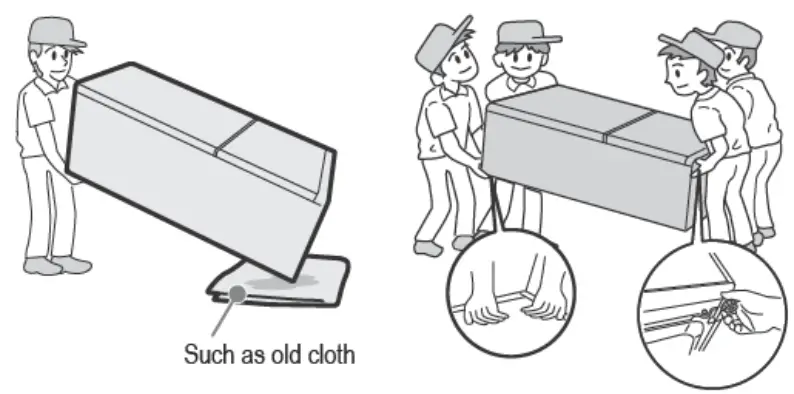 Such as old cloth